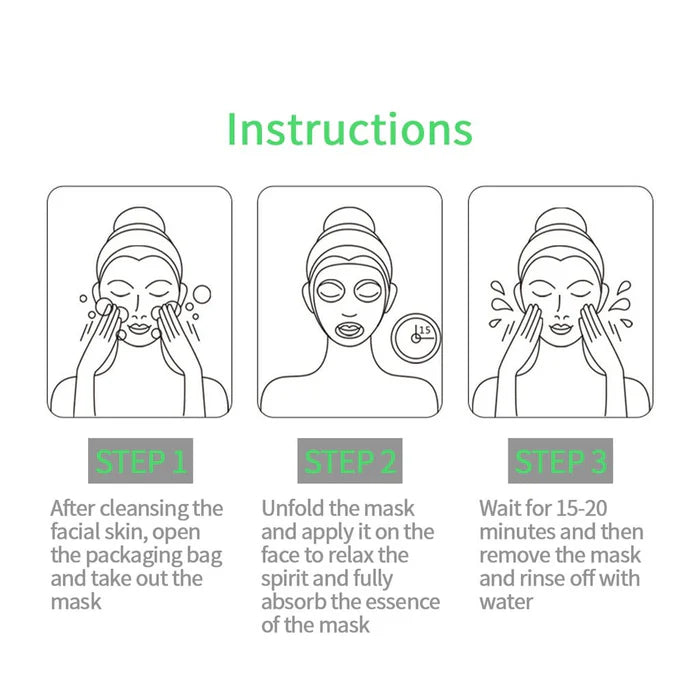 Instructions

15

STEP 1

After cleansing the facial skin, open the packaging bag and take out the mask

STEP 2

Unfold the mask and apply it on the face to relax the spirit and fully absorb the essence of the mask

STEP 3

Wait for 15-20 minutes and then remove the mask and rinse off with water