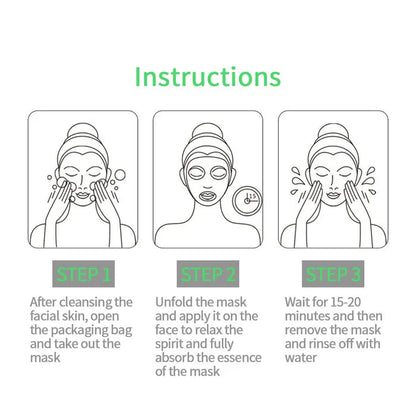 Instructions

15

STEP 1

After cleansing the facial skin, open the packaging bag and take out the mask

STEP 2

Unfold the mask and apply it on the face to relax the spirit and fully absorb the essence of the mask

STEP 3

Wait for 15-20 minutes and then remove the mask and rinse off with water