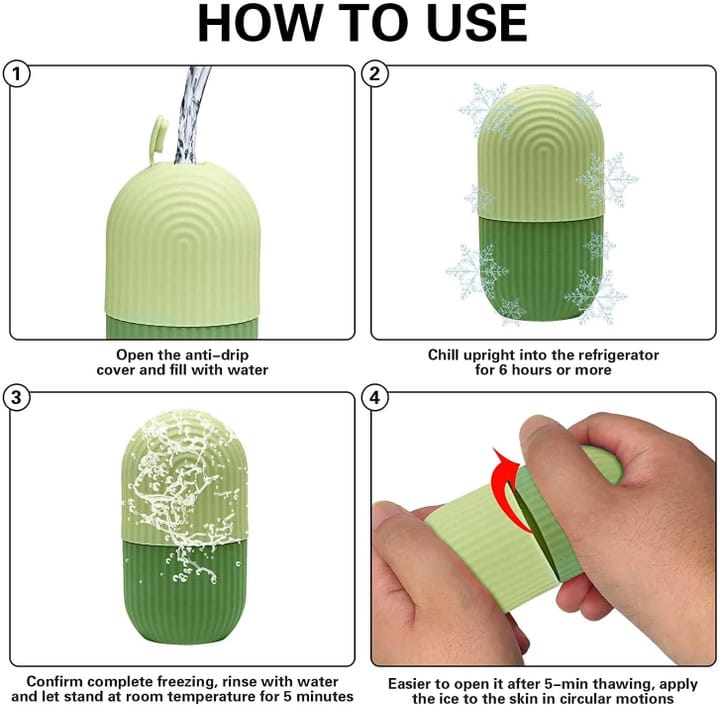 HOW TO USE

1

Open the anti-drip cover and fill with water

2

Chill upright into the refrigerator for 6 hours or more

3

Confirm complete freezing, rinse with water and let stand at room temperature for 5 minutes

4

Easier to open it after 5-min thawing, apply the ice to the skin in circular motions