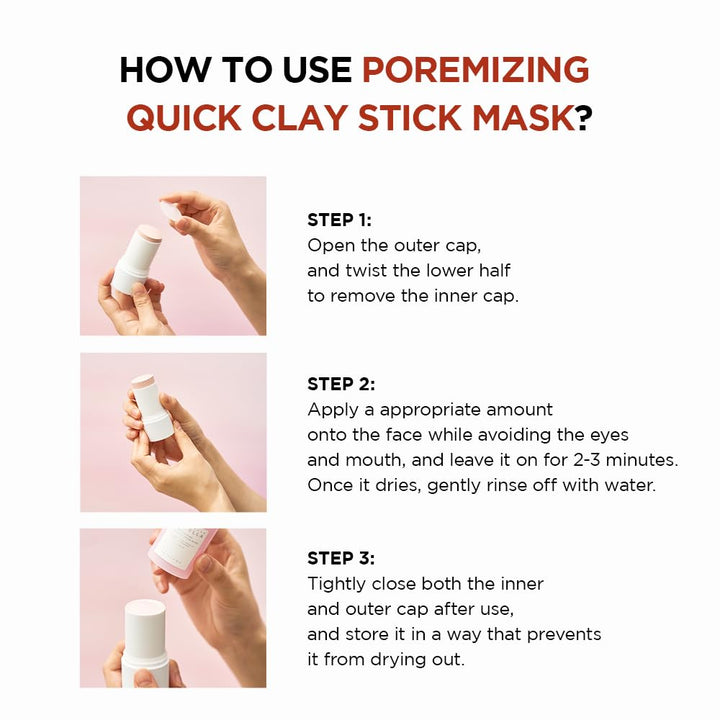 HOW TO USE POREMIZING QUICK CLAY STICK MASK?

STEP 1:
Open the outer cap, and twist the lower half to remove the inner cap.

STEP 2:
Apply a appropriate amount onto the face while avoiding the eyes and mouth, and leave it on for 2-3 minutes. Once it dries, gently rinse off with water.

STEP 3:
Tightly close both the inner and outer cap after use, and store it in a way that prevents it from drying out.