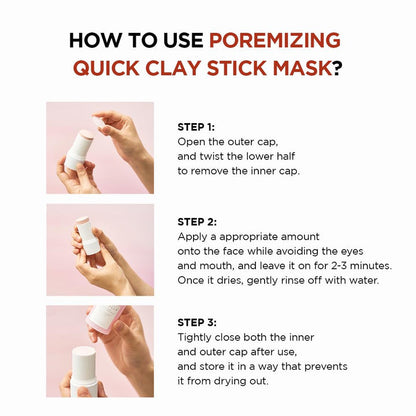 HOW TO USE POREMIZING QUICK CLAY STICK MASK?

STEP 1:
Open the outer cap, and twist the lower half to remove the inner cap.

STEP 2:
Apply a appropriate amount onto the face while avoiding the eyes and mouth, and leave it on for 2-3 minutes. Once it dries, gently rinse off with water.

STEP 3:
Tightly close both the inner and outer cap after use, and store it in a way that prevents it from drying out.