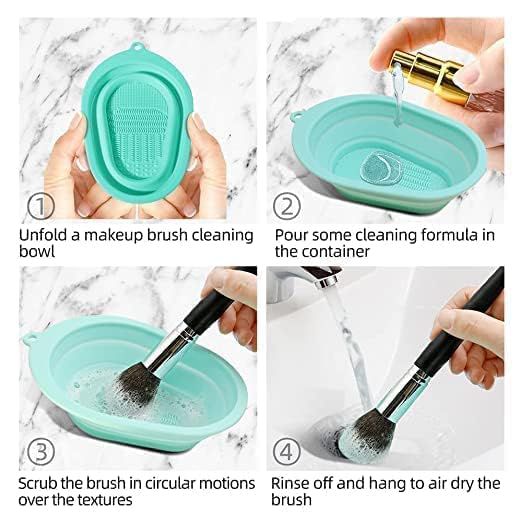 ①

Unfold a makeup brush cleaning bowl

②

Pour some cleaning formula in the container

③

Scrub the brush in circular motions over the textures

④

Rinse off and hang to air dry the brush